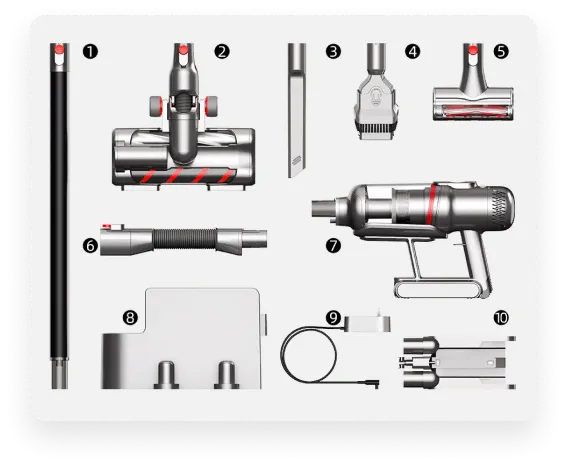 ❶
❷
❸
❹
❺
❻
❼
❽
❾
❿